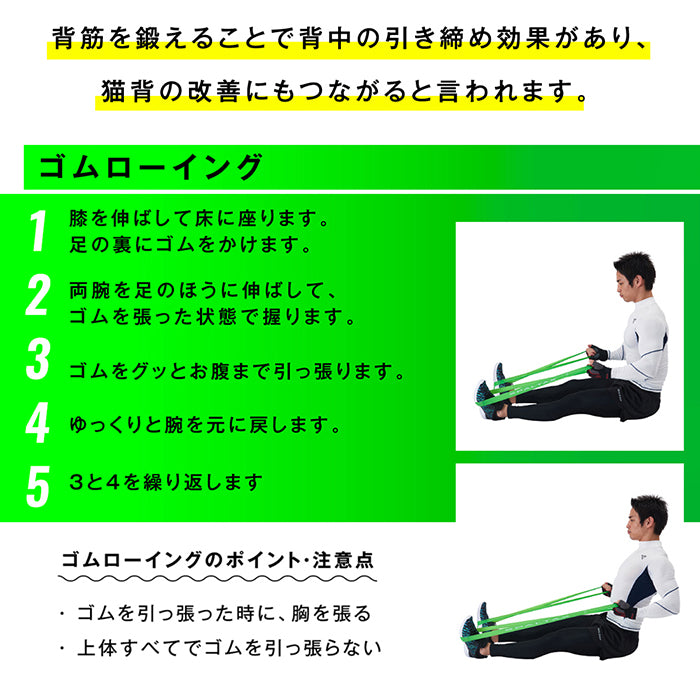 背筋を鍛えることで背中の引き締め効果があり、猫背の改善にもつながると言われます。

ゴムローイング

1 膝を伸ばして床に座ります。足の裏にゴムをかけます。

2 両腕を足のほうに伸ばして、ゴムを張った状態で握ります。

3 ゴムをグッとお腹まで引っ張ります。

4 ゆっくりと腕を元に戻します。

5 3と4を繰り返します

ゴムローイングのポイント・注意点

・ゴムを引っ張った時に、胸を張る

・上体すべてでゴムを引っ張らない